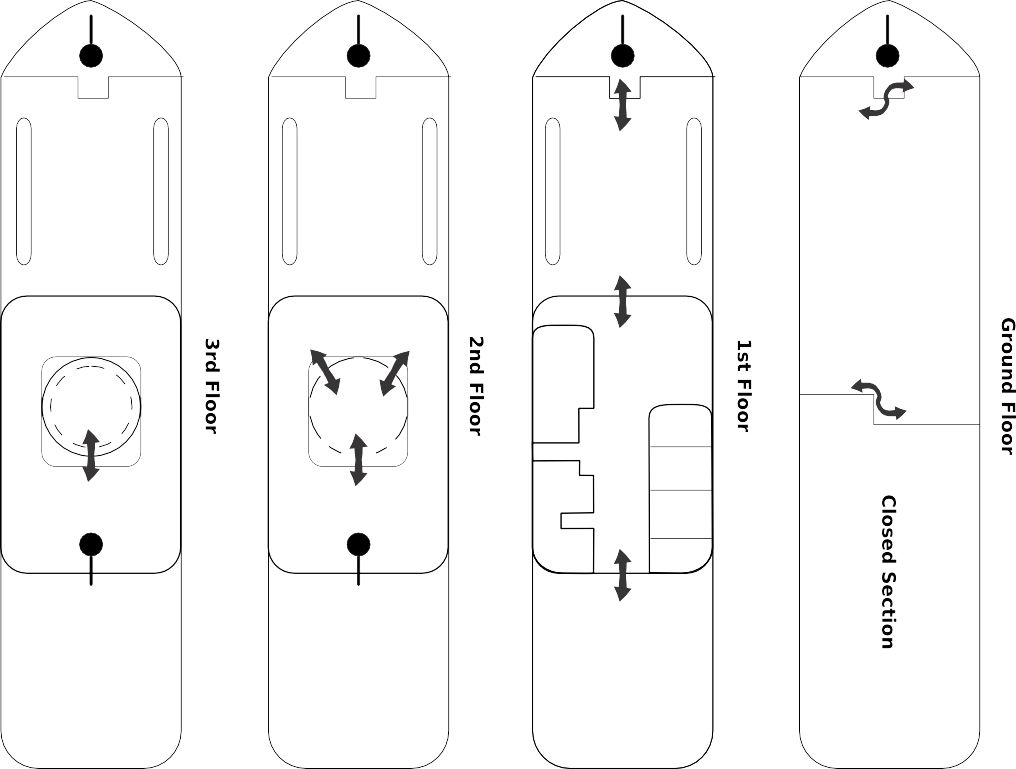 3rd Floor

2nd Floor

1st Floor

Ground Floor

Closed Section